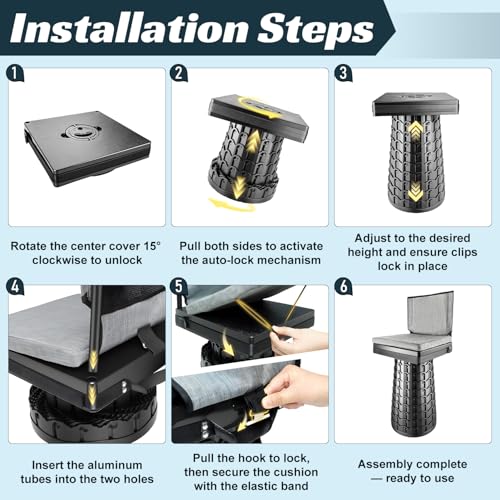 Installation Steps

1

Rotate the center cover 15° clockwise to unlock

2

Pull both sides to activate the auto-lock mechanism

3

Adjust to the desired height and ensure clips lock in place

4

Insert the aluminum tubes into the two holes

5

Pull the hook to lock, then secure the cushion with the elastic band

6

Assembly complete — ready to use