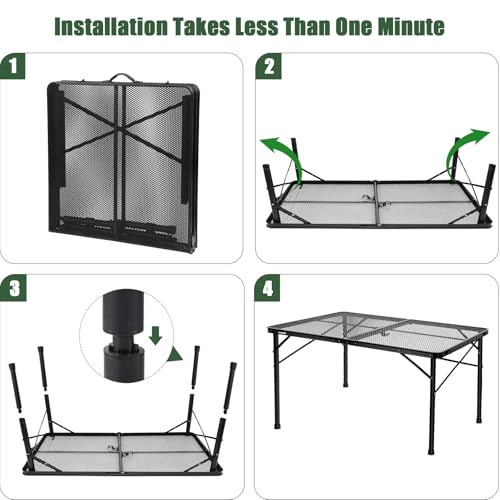 Installation Takes Less Than One Minute

1

2

3

4