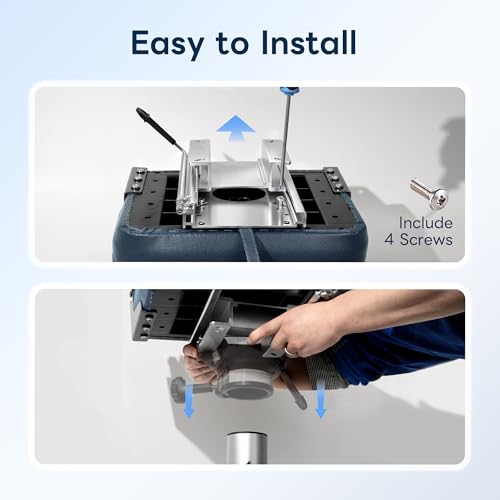 Easy to Install

Include
4 Screws