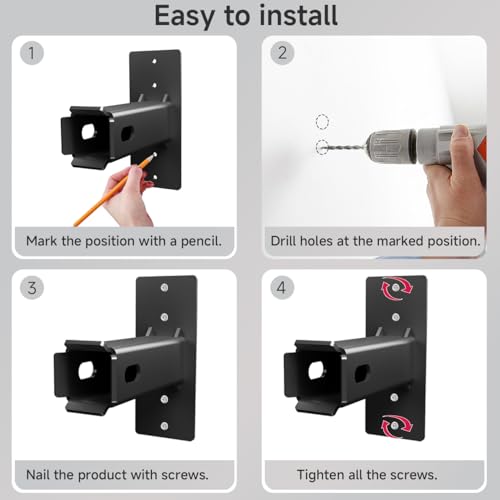 Easy to install

1

Mark the position with a pencil.

2

Drill holes at the marked position.

3

Nail the product with screws.

4

Tighten all the screws.