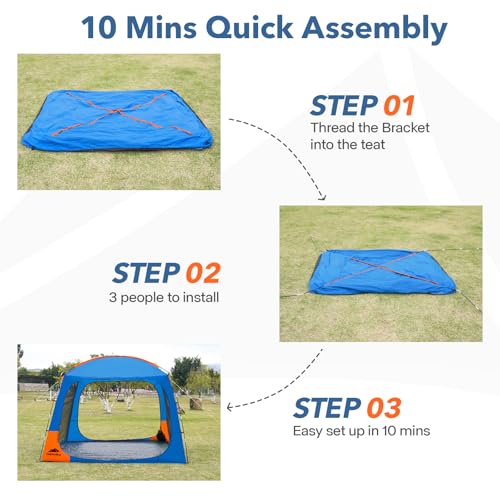 10 Mins Quick Assembly

STEP 01
Thread the Bracket into the teat

STEP 02
3 people to install

STEP 03
Easy set up in 10 mins