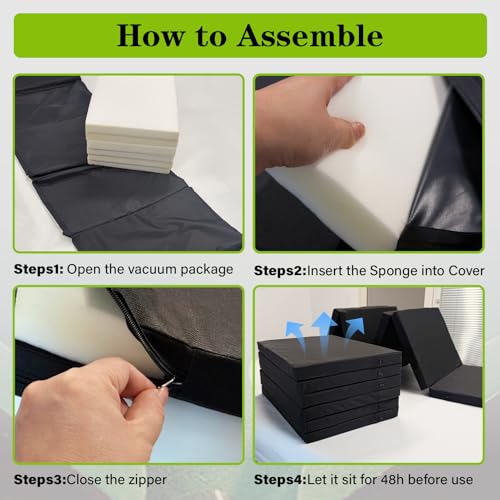 How to Assemble

Steps1: Open the vacuum package

Steps2:Insert the Sponge into Cover

Steps3:Close the zipper

Steps4:Let it sit for 48h before use