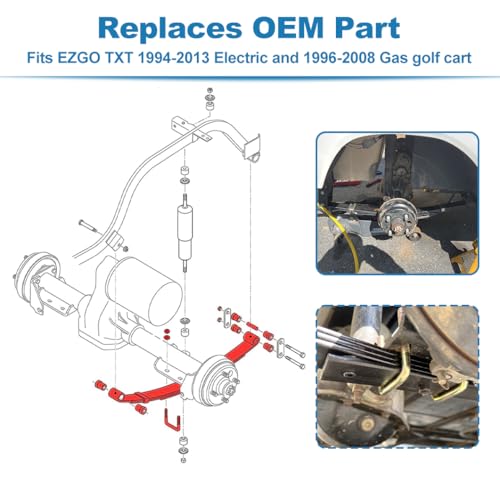 Replaces OEM Part

Fits EZGO TXT 1994-2013 Electric and 1996-2008 Gas golf cart