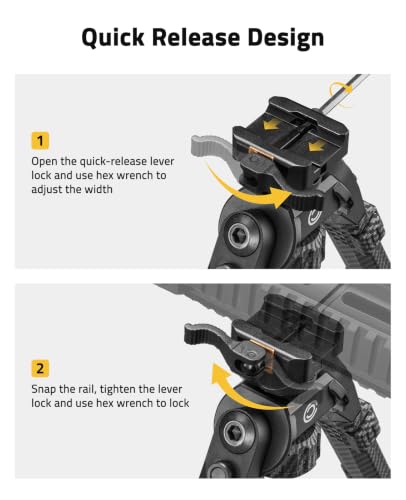 Quick Release Design

1
Open the quick-release lever lock and use hex wrench to adjust the width

2
Snap the rail, tighten the lever lock and use hex wrench to lock