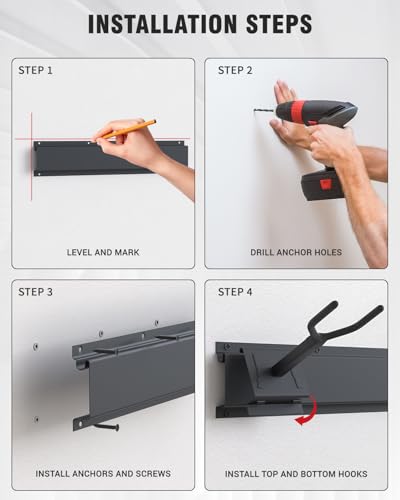 INSTALLATION STEPS

STEP 1

LEVEL AND MARK

STEP 2

DRILL ANCHOR HOLES

STEP 3

INSTALL ANCHORS AND SCREWS

STEP 4

INSTALL TOP AND BOTTOM HOOKS