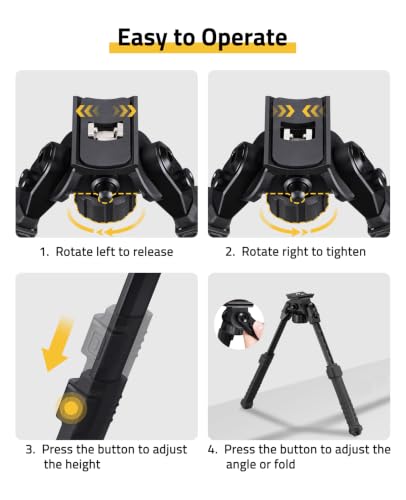 Easy to Operate

1. Rotate left to release

2. Rotate right to tighten

3. Press the button to adjust the height

4. Press the button to adjust the angle or fold