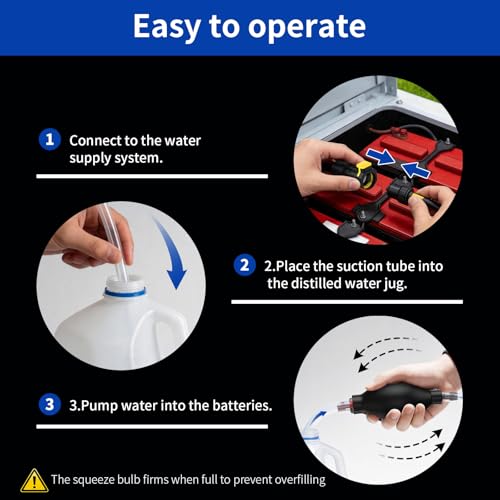 Easy to operate

1 Connect to the water supply system.

2 2.Place the suction tube into the distilled water jug.

3 3.Pump water into the batteries.

The squeeze bulb firms when full to prevent overfilling