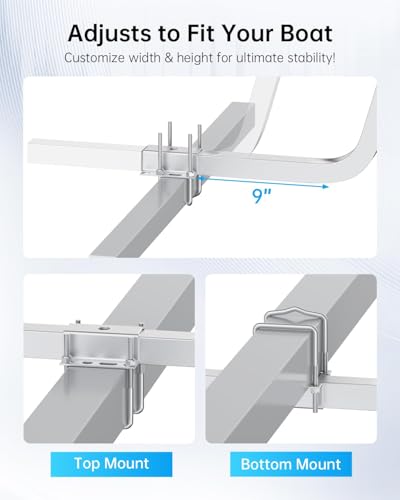 Adjusts to Fit Your Boat

Customize width & height for ultimate stability!

9"

Top Mount

Bottom Mount